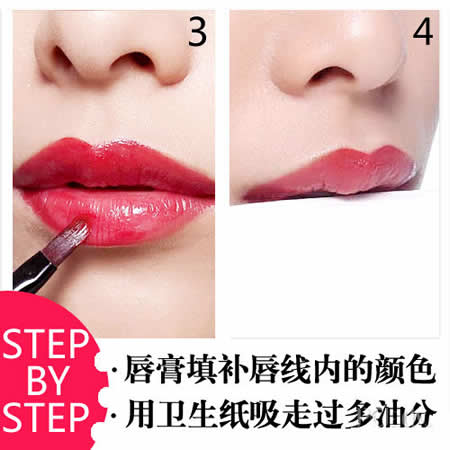 3

4

STEP BY STEP

·唇膏填补唇线内的颜色
·用卫生纸吸走过多油分